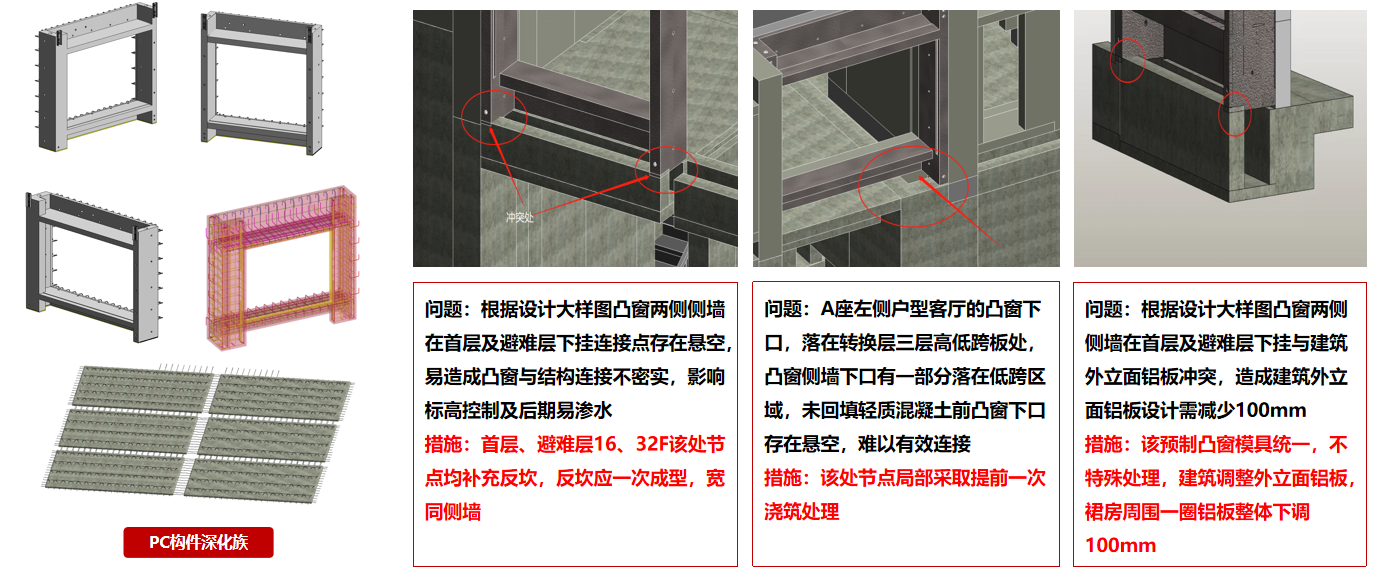 PC构件深化族

冲突处

问题：根据设计大样图凸窗两侧侧墙在首层及避难层下挂连接点存在悬空，易造成凸窗与结构连接不密实，影响标高控制及后期易渗水
措施：首层、避难层16、32F该处节点均补充反坎，反坎应一次成型，宽同侧墙

问题：A座左侧户型客厅的凸窗下口，落在转换层三层高低跨板处，凸窗侧墙下口有一部分落在低跨区域，未回填轻质混凝土前凸窗下口存在悬空，难以有效连接
措施：该处节点局部采取提前一次浇筑处理

问题：根据设计大样图凸窗两侧侧墙在首层及避难层下挂与建筑外立面铝板冲突，造成建筑外立面铝板设计需减少100mm
措施：该预制凸窗模具统一，不特殊处理，建筑调整外立面铝板，裙房周围一圈铝板整体下调100mm